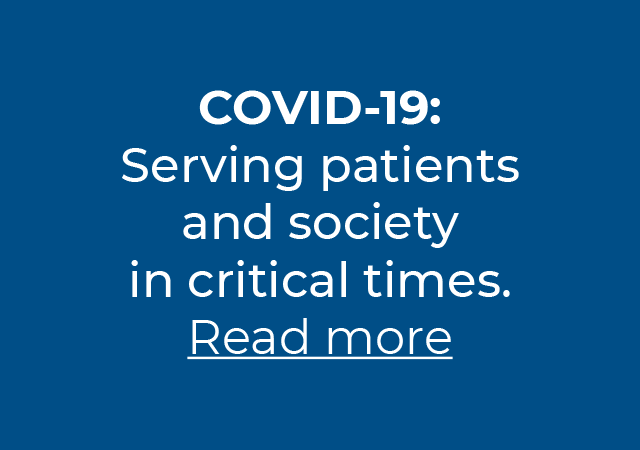 COVID-19:
Serving patients and society in critical times.
Read more