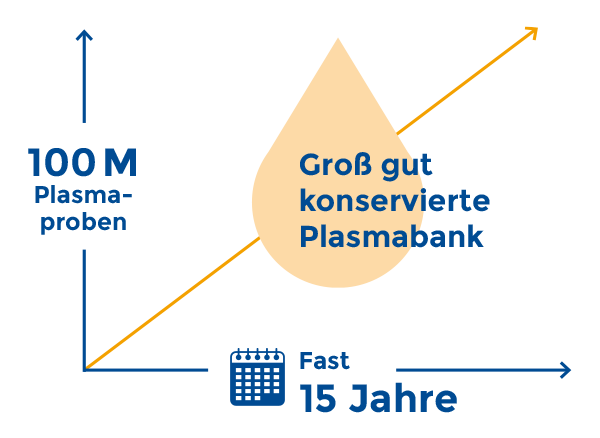 100 M
Plasmaproben

Groß gut konservierte Plasmabank

Fast
15 Jahre