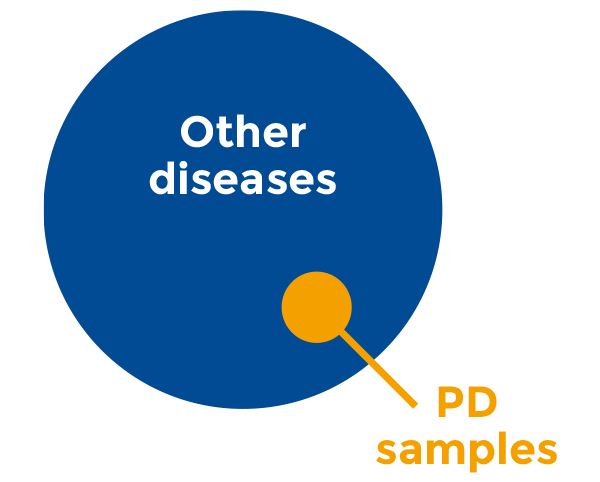 Other diseases

PD samples