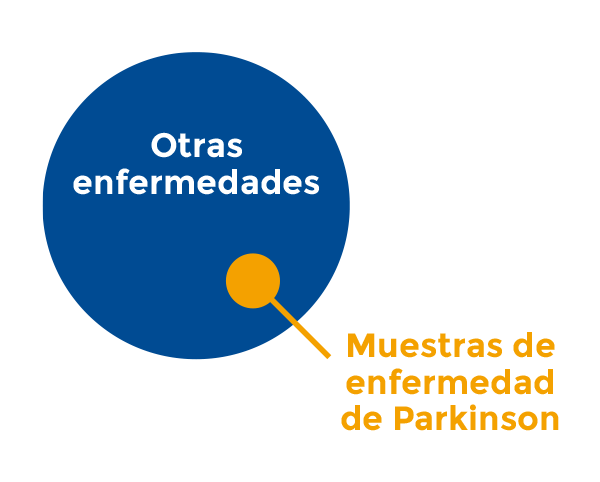 Otras enfermedades

Muestras de enfermedad de Parkinson